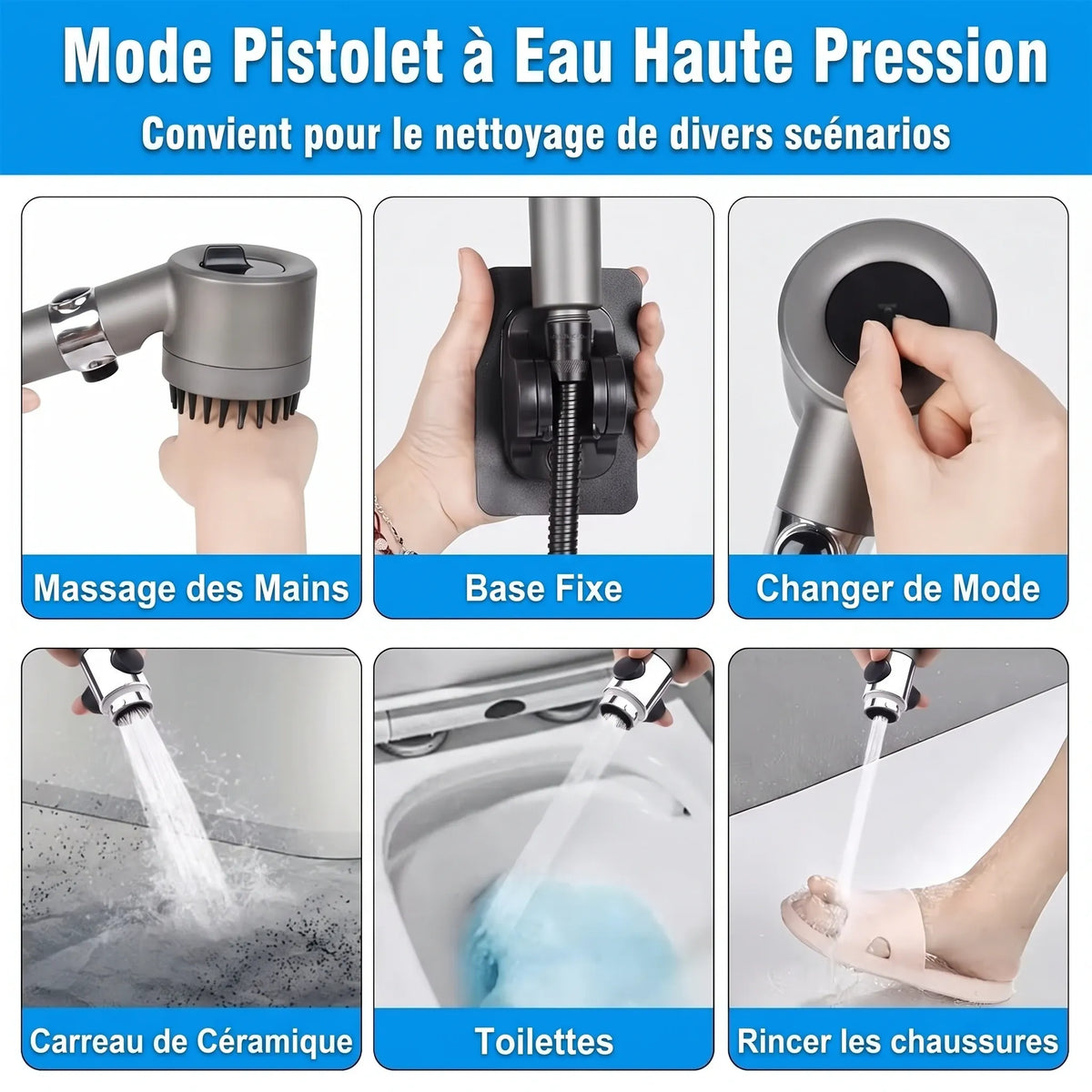 Mode Pistolet à Eau Haute Pression

Convient pour le nettoyage de divers scénarios

Massage des Mains

Base Fixe

Changer de Mode

Carreau de Céramique

Toilettes

Rincer les chaussures